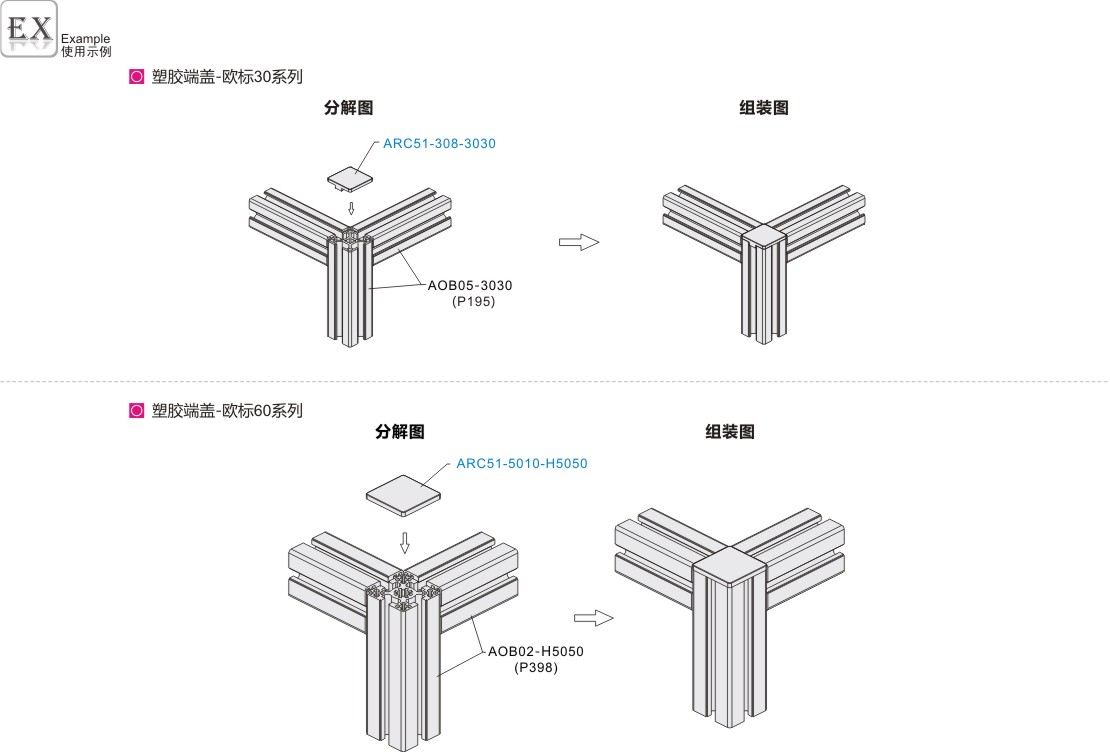 EX Example 使用示例

塑胶端盖-欧标30系列

分解图

ARC51-308-3030

AOB05-3030
(P195)

组装图

塑胶端盖-欧标60系列

分解图

ARC51-5010-H5050

AOB02-H5050
(P398)

组装图