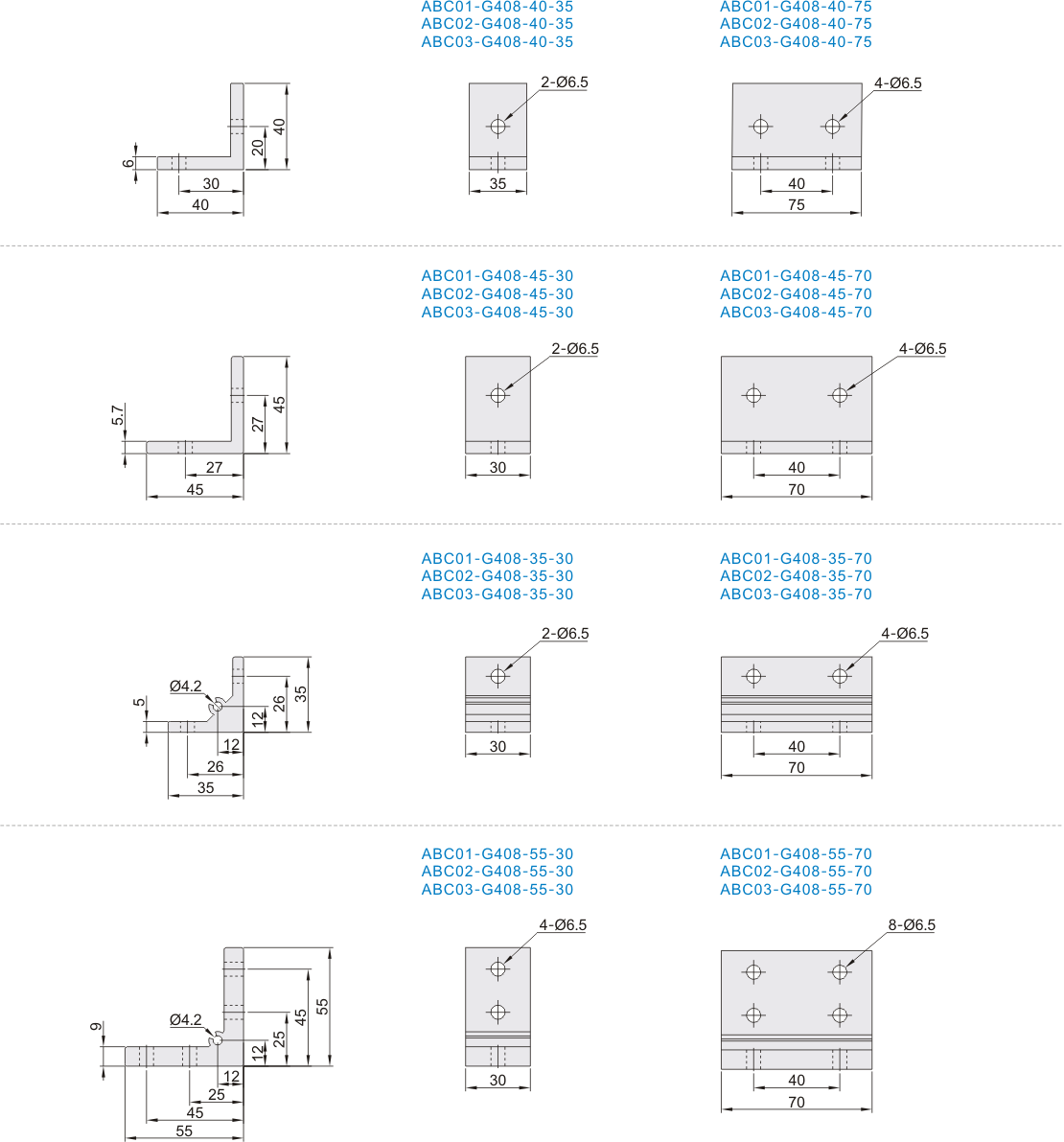 ABC01-G408-40-35
ABC02-G408-40-35
ABC03-G408-40-35

ABC01-G408-40-75
ABC02-G408-40-75
ABC03-G408-40-75

6
30
40
20
40

2-Ø6.5
35

4-Ø6.5
40
75

ABC01-G408-45-30
ABC02-G408-45-30
ABC03-G408-45-30

ABC01-G408-45-70
ABC02-G408-45-70
ABC03-G408-45-70

5.7
27
45
27
45

2-Ø6.5
30

4-Ø6.5
40
70

ABC01-G408-35-30
ABC02-G408-35-30
ABC03-G408-35-30

ABC01-G408-35-70
ABC02-G408-35-70
ABC03-G408-35-70

Ø4.2
5
12
26
35
12
26
35

2-Ø6.5
30

4-Ø6.5
40
70

ABC01-G408-55-30
ABC02-G408-55-30
ABC03-G408-55-30

ABC01-G408-55-70
ABC02-G408-55-70
ABC03-G408-55-70

Ø4.2
9
12
25
45
55
12
25
45
55

4-Ø6.5
30

8-Ø6.5
40
70