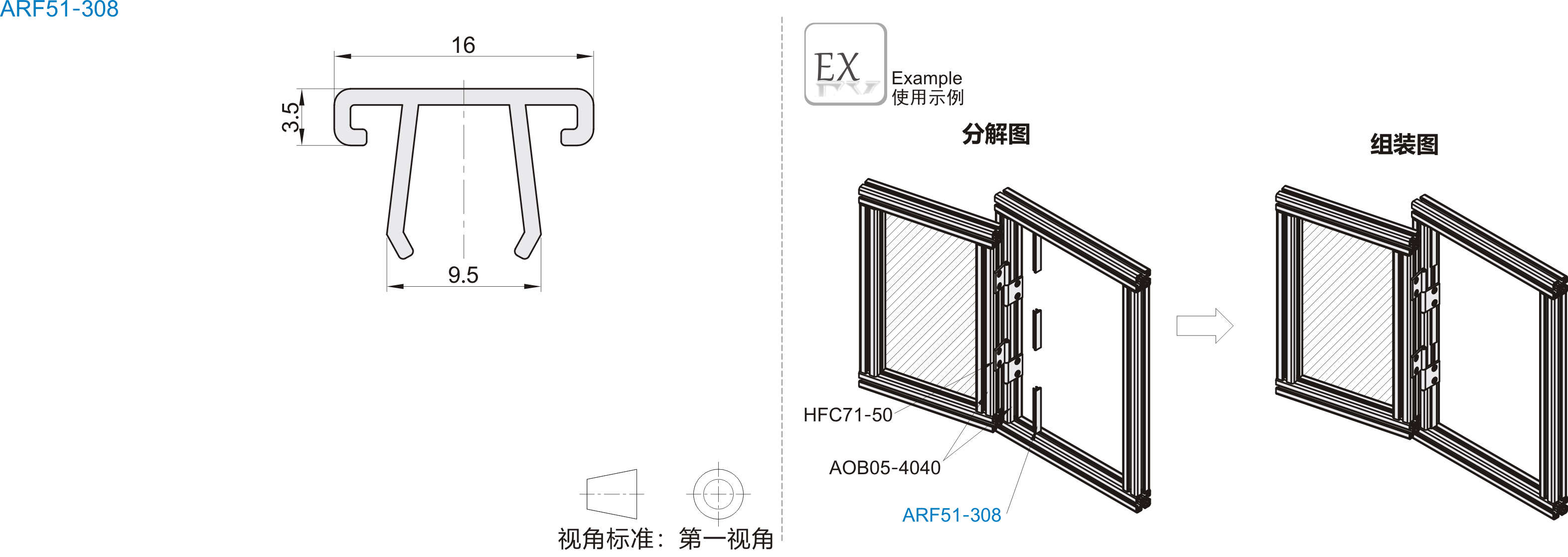 ARF51-308

16

3.5

9.5

视角标准：第一视角

EX

Example
使用示例

分解图

组装图

HFC71-50

AOB05-4040

ARF51-308