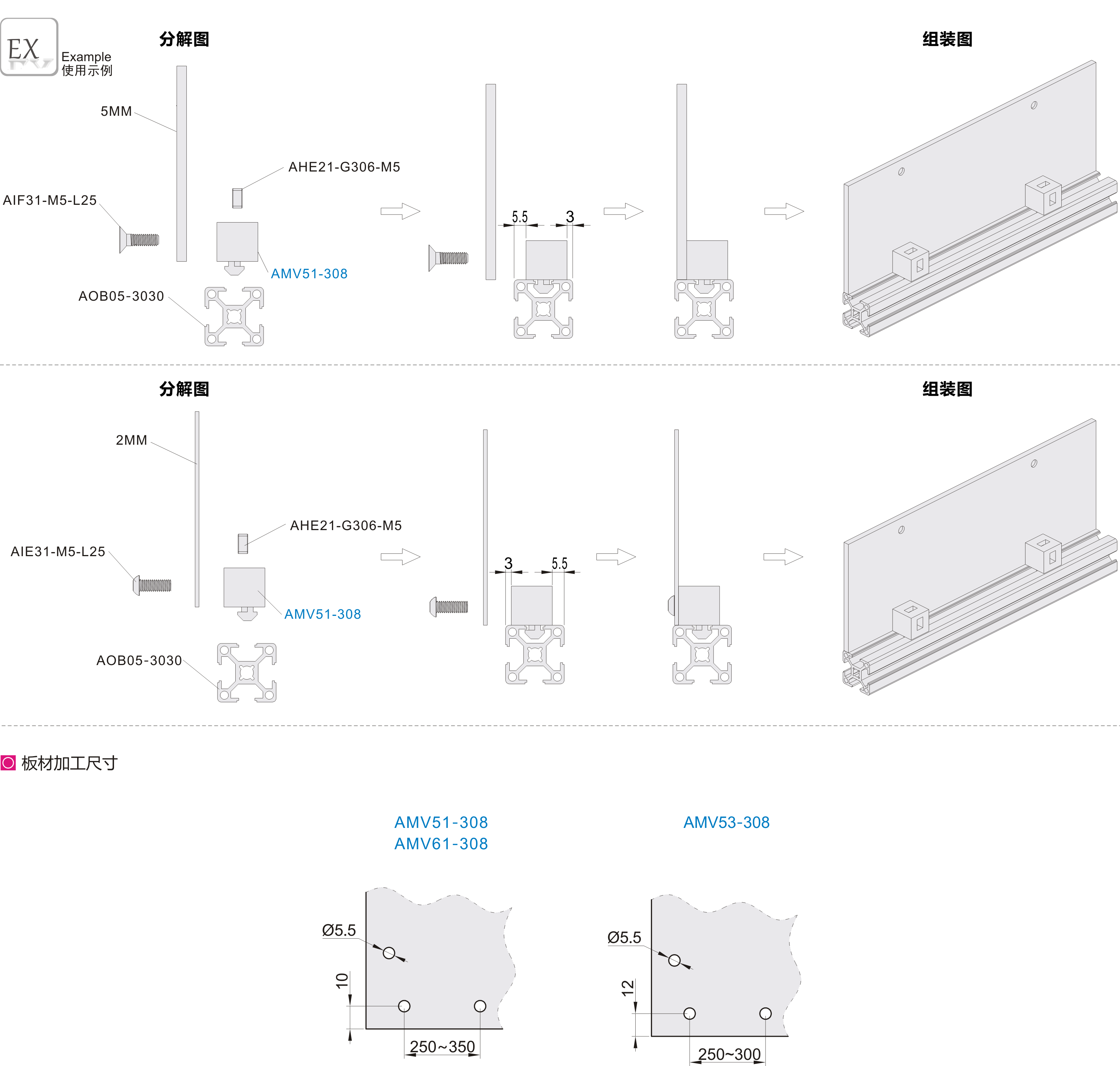 EX
Example
使用示例

分解图

组装图

5MM

AHE21-G306-M5

AIF31-M5-L25

AMV51-308

AOB05-3030

5.5

3

分解图

组装图

2MM

AHE21-G306-M5

AIE31-M5-L25

AMV51-308

AOB05-3030

3

5.5

板材加工尺寸

AMV51-308
AMV61-308

AMV53-308

Ø5.5

10

250~350

Ø5.5

12

250~300