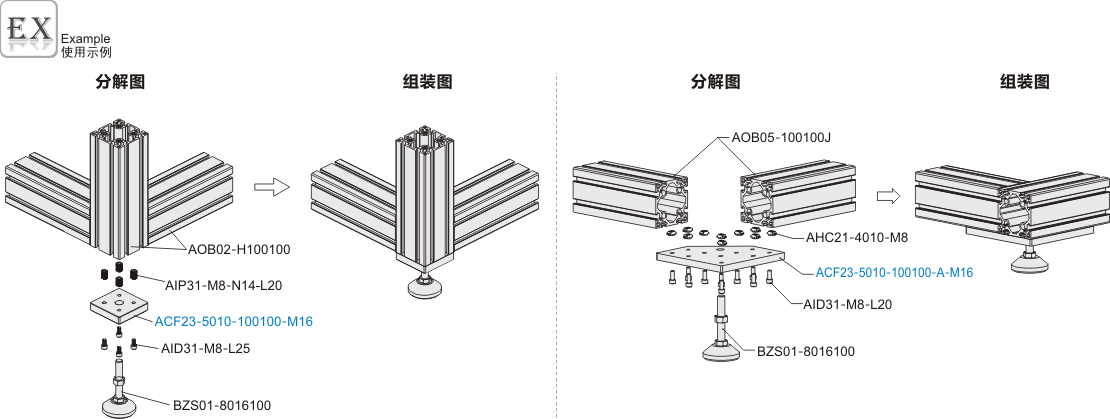 EX
Example
使用示例

分解图

组装图

AOB02-H100100
AIP31-M8-N14-L20
ACF23-5010-100100-M16
AID31-M8-L25
BZS01-8016100

分解图

组装图

AOB05-100100J
AHC21-4010-M8
ACF23-5010-100100-A-M16
AID31-M8-L20
BZS01-8016100