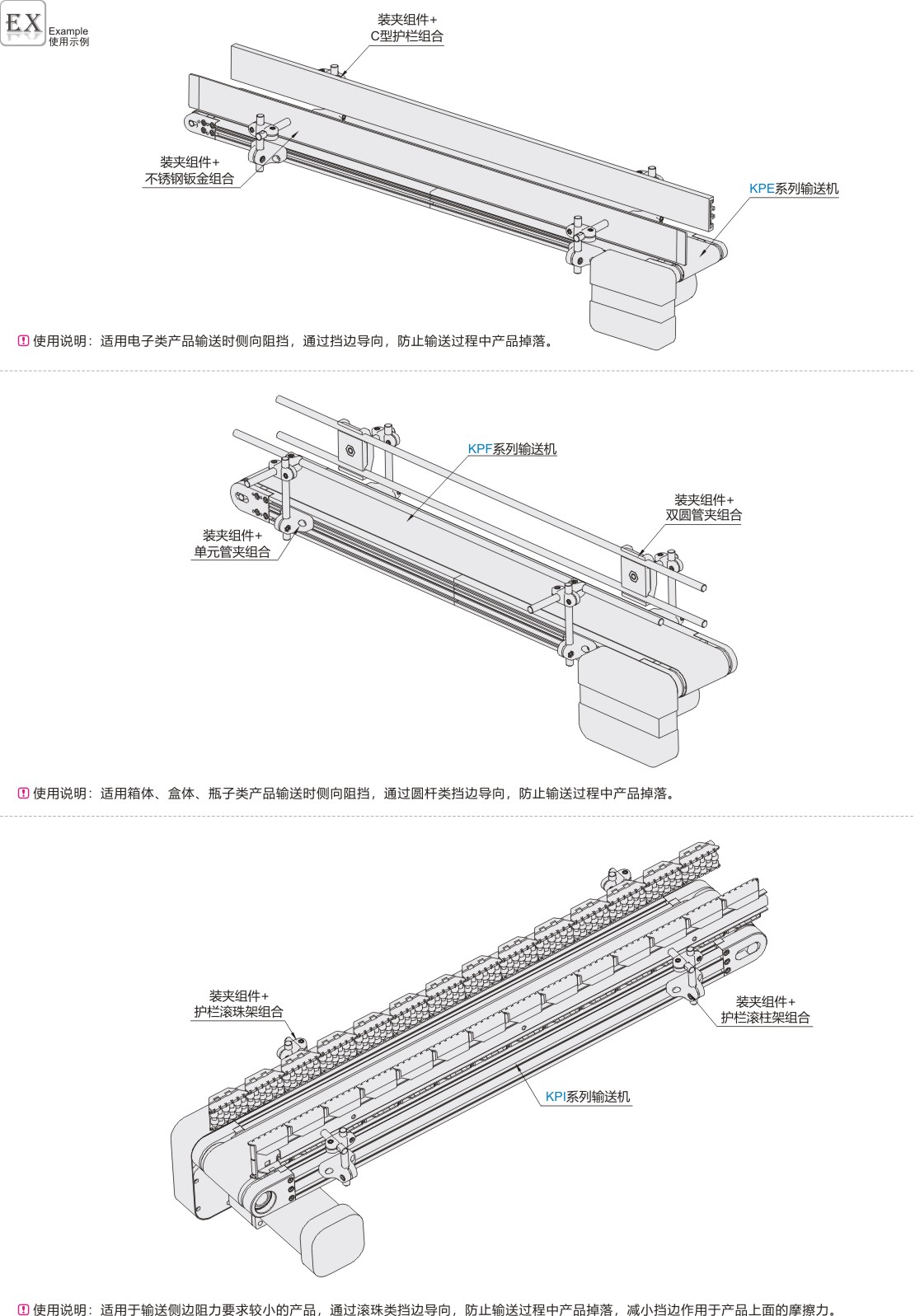 EX Example 使用示例

装夹组件+
C型护栏组合

装夹组件+
不锈钢钣金组合

KPE系列输送机

使用说明：适用电子类产品输送时侧向阻挡，通过挡边导向，防止输送过程中产品掉落。

KPF系列输送机

装夹组件+
双圆管夹组合

装夹组件+
单元管夹组合

使用说明：适用箱体、盒体、瓶子类产品输送时侧向阻挡，通过圆杆类挡边导向，防止输送过程中产品掉落。

装夹组件+
护栏滚珠架组合

装夹组件+
护栏滚柱架组合

KPI系列输送机

使用说明：适用于输送侧边阻力要求较小的产品，通过滚珠类挡边导向，防止输送过程中产品掉落，减小挡边作用于产品上面的摩擦力。