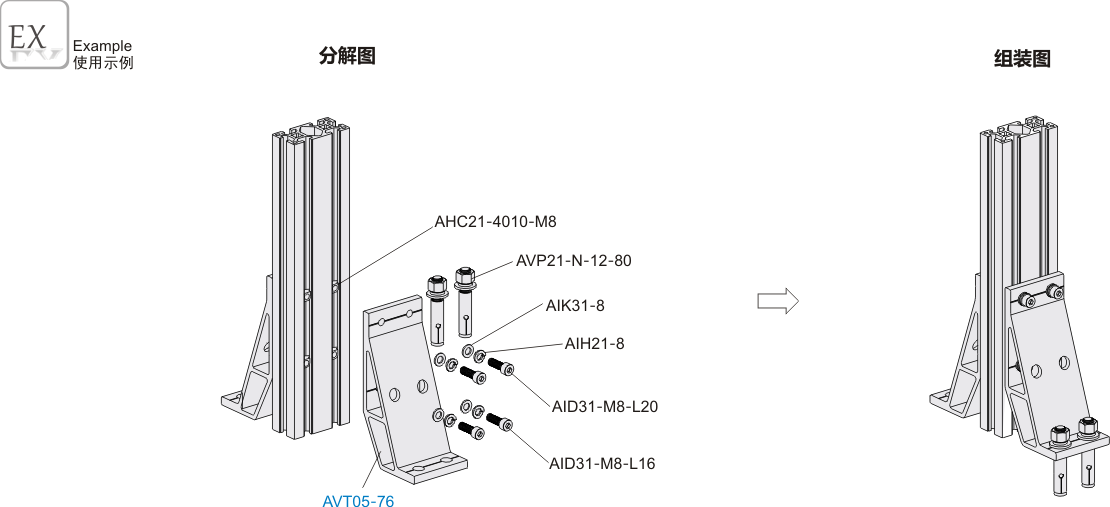 EX
Example
使用示例

分解图

组装图

AHC21-4010-M8
AVP21-N-12-80
AIK31-8
AIH21-8
AID31-M8-L20
AID31-M8-L16
AVT05-76