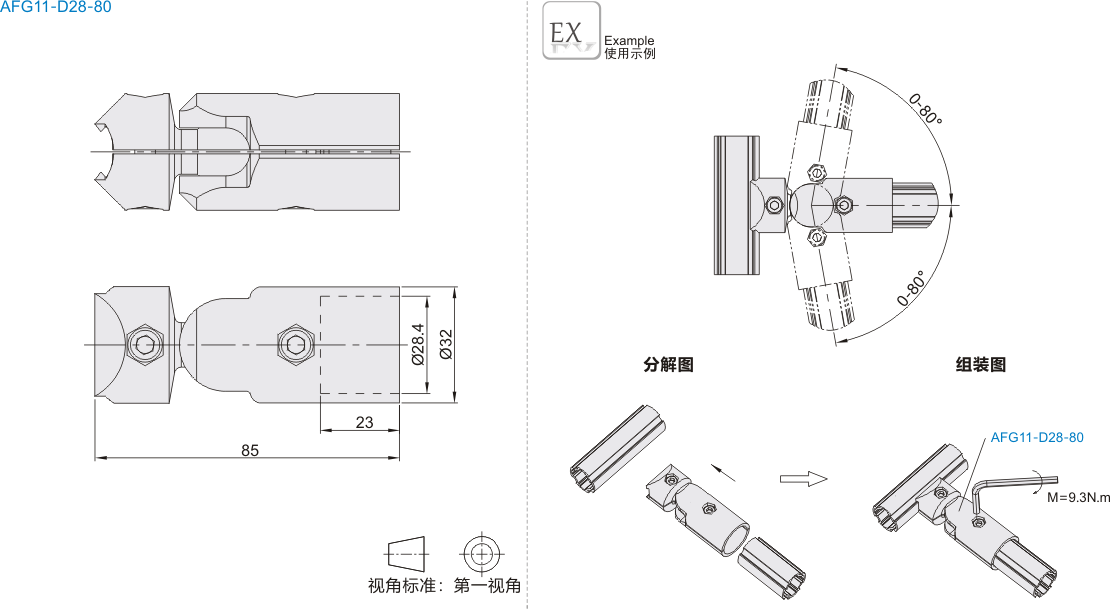 AFG11-D28-80

Ø28.4
Ø32
23
85

视角标准：第一视角

EX
Example
使用示例

0-80°
0-80°

分解图
组装图

AFG11-D28-80
M=9.3N.m