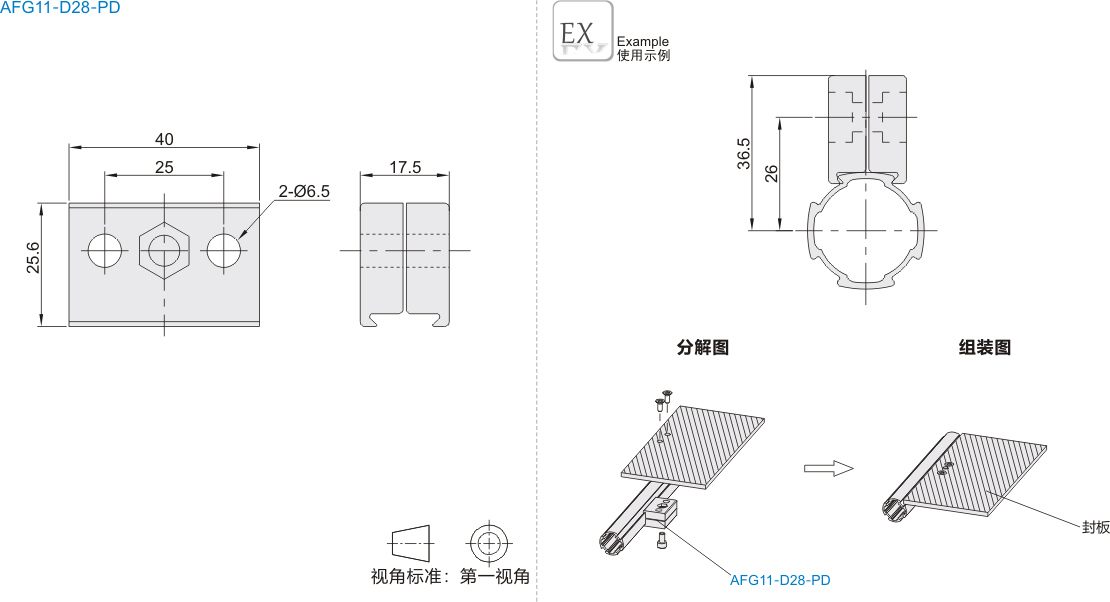 AFG11-D28-PD

40

25

2-Ø6.5

25.6

17.5

视角标准：第一视角

EX

Example
使用示例

36.5

26

分解图

组装图

封板

AFG11-D28-PD