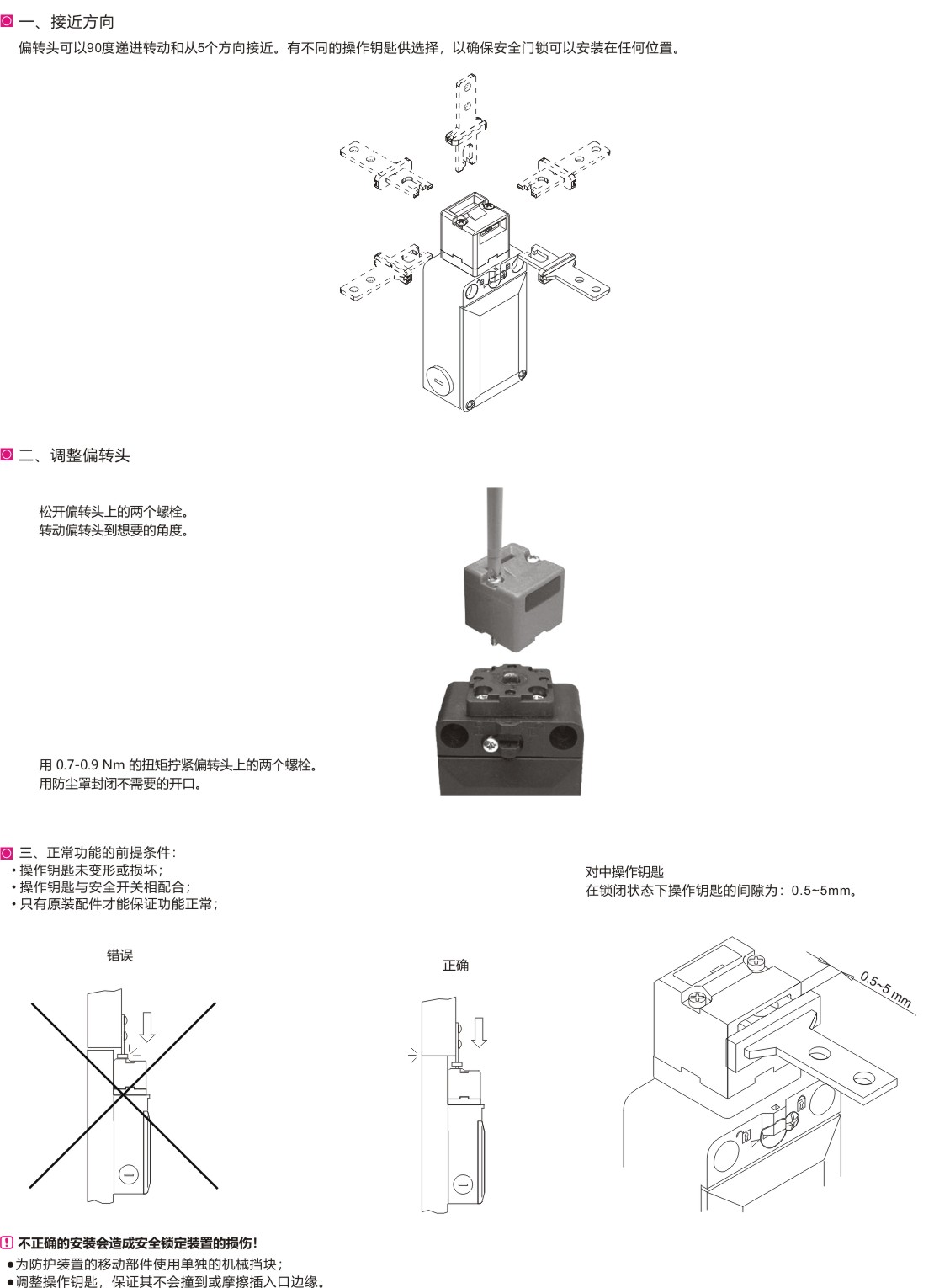 一、接近方向

偏转头可以90度递进转动和从5个方向接近。有不同的操作钥匙供选择，以确保安全门锁可以安装在任何位置。

二、调整偏转头

松开偏转头上的两个螺栓。
转动偏转头到想要的角度。

用 0.7-0.9 Nm 的扭矩拧紧偏转头上的两个螺栓。
用防尘罩封闭不需要的开口。

三、正常功能的前提条件：
• 操作钥匙未变形或损坏；
• 操作钥匙与安全开关相配合；
• 只有原装配件才能保证功能正常；

对中操作钥匙
在锁闭状态下操作钥匙的间隙为：0.5~5mm。

错误

正确

0.5~5 mm

不正确的安装会造成安全锁定装置的损伤！
●为防护装置的移动部件使用单独的机械挡块；
●调整操作钥匙，保证其不会撞到或摩擦插入口边缘。