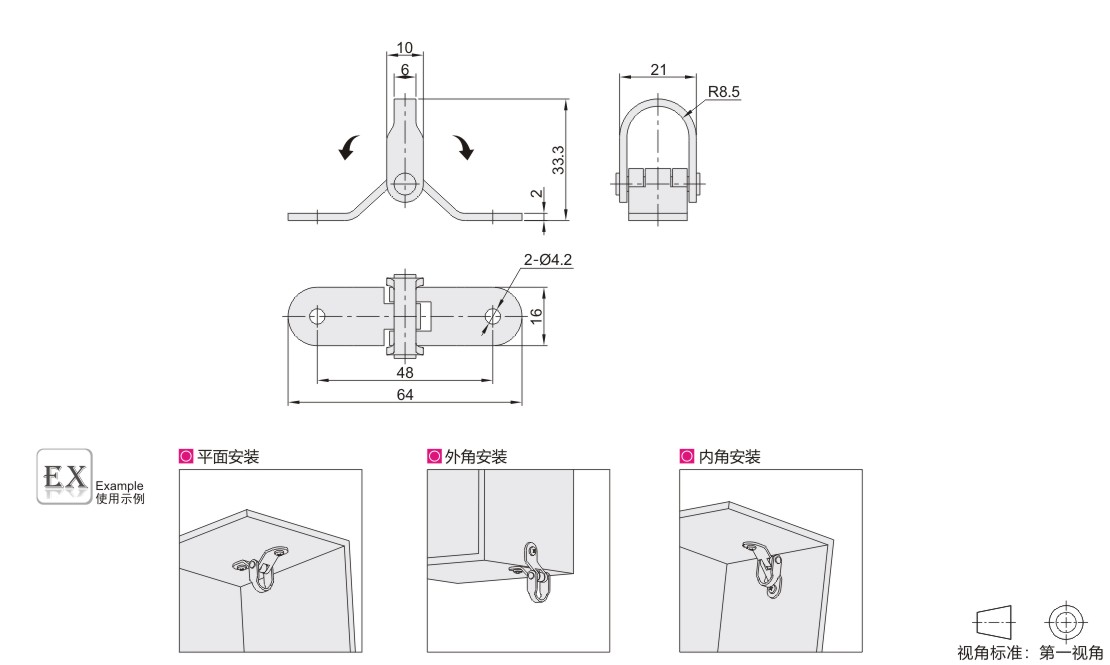 10
6
33.3
2
21
R8.5
2-Ø4.2
16
48
64

EX Example
使用示例

平面安装

外角安装

内角安装

视角标准：第一视角